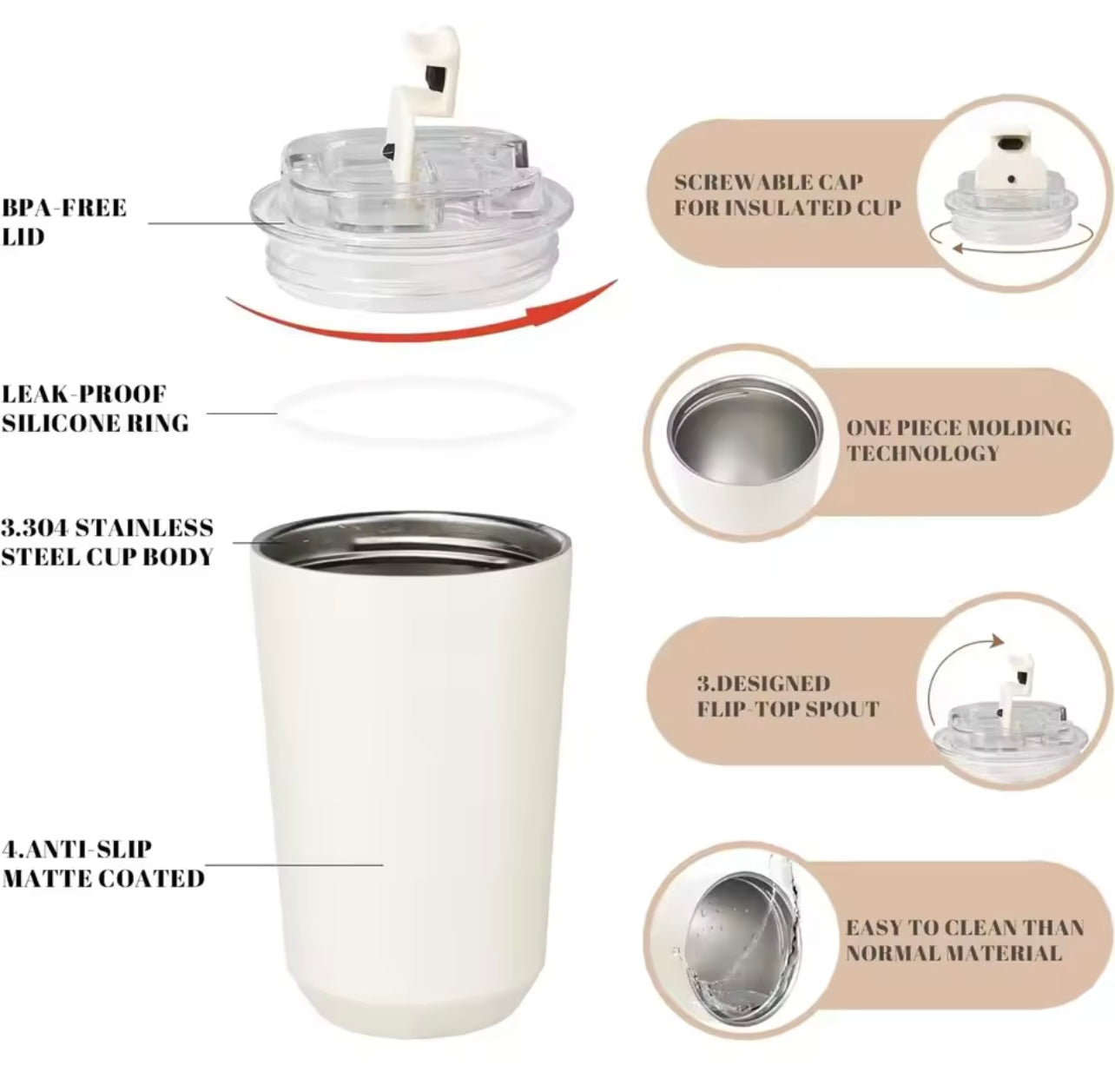 BPA-FREE LID

LEAK-PROOF SILICONE RING

3.304 STAINLESS STEEL CUP BODY

4.ANTI-SLIP MATTE COATED

SCREWABLE CAP FOR INSULATED CUP

ONE PIECE MOLDING TECHNOLOGY

3.DESIGNED FLIP-TOP SPOUT

EASY TO CLEAN THAN NORMAL MATERIAL