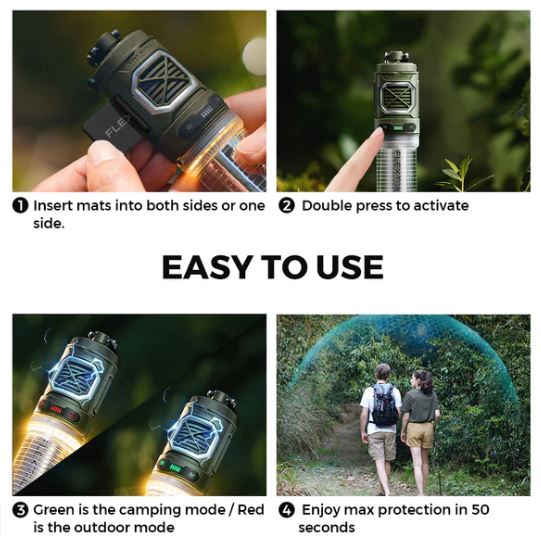 FLEX

FLEXTAIL

❶ Insert mats into both sides or one side.

❷ Double press to activate

EASY TO USE

❸ Green is the camping mode / Red is the outdoor mode

❹ Enjoy max protection in 50 seconds